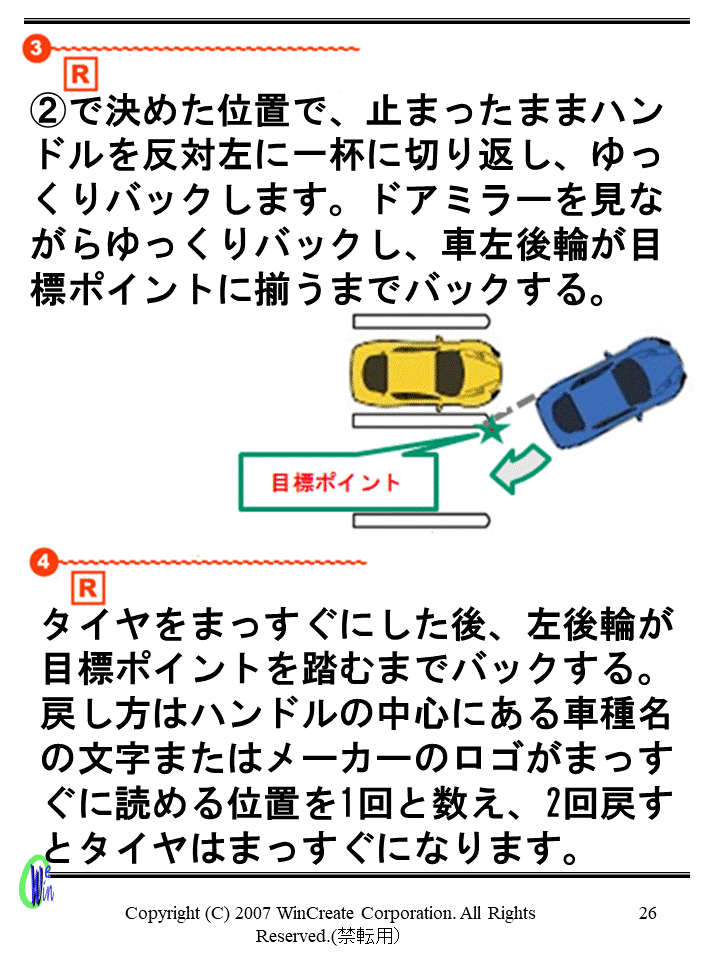 3

R

②で決めた位置で、止まったままハンドルを反対左に一杯に切り返し、ゆっくりバックします。ドアミラーを見ながらゆっくりバックし、車左後輪が目標ポイントに揃うまでバックする。

目標ポイント

4

R

タイヤをまっすぐにした後、左後輪が目標ポイントを踏むまでバックする。戻し方はハンドルの中心にある車種名の文字またはメーカーのロゴがまっすぐに読める位置を1回と数え、2回戻すとタイヤはまっすぐになります。

Win

Copyright (C) 2007 WinCreate Corporation. All Rights Reserved.(禁転用)

26